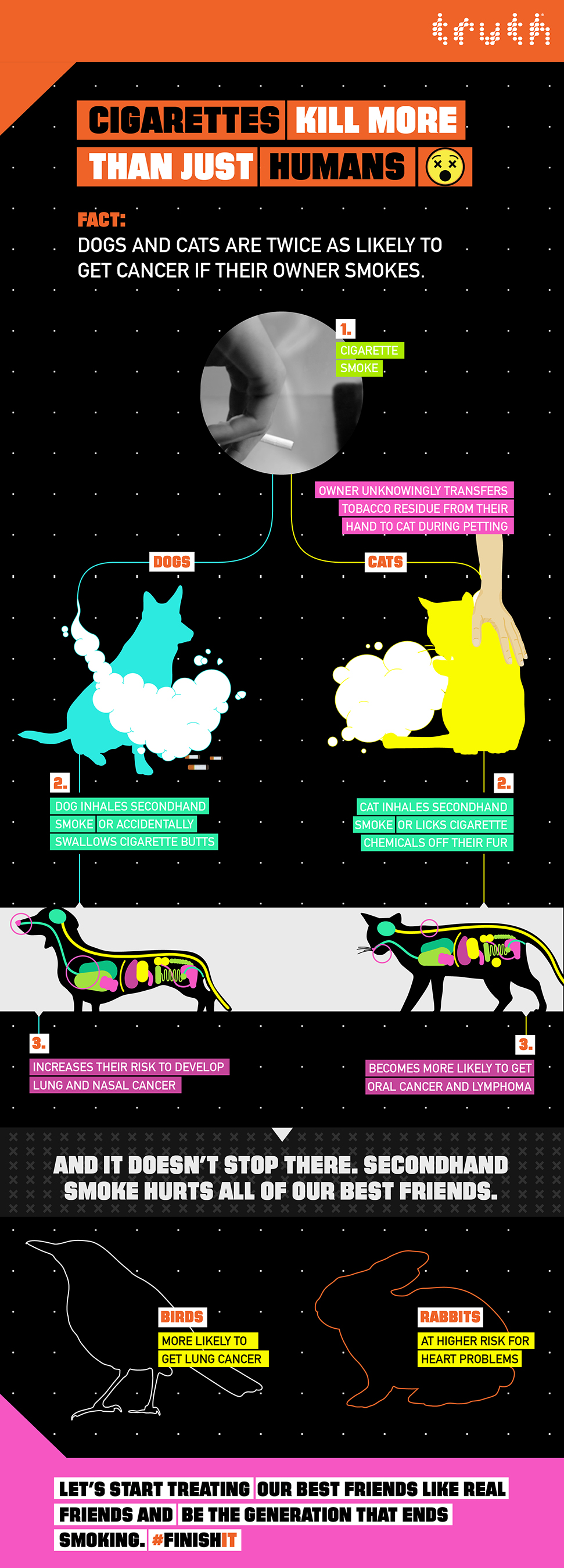 truth

CIGARETTES KILL MORE THAN JUST HUMANS

FACT:
DOGS AND CATS ARE TWICE AS LIKELY TO GET CANCER IF THEIR OWNER SMOKES.

1.
CIGARETTE SMOKE

OWNER UNKNOWINGLY TRANSFERS TOBACCO RESIDUE FROM THEIR HAND TO CAT DURING PETTING

DOGS

CATS

2.
DOG INHALES SECONDHAND SMOKE OR ACCIDENTALLY SWALLOWS CIGARETTE BUTTS

2.
CAT INHALES SECONDHAND SMOKE OR LICKS CIGARETTE CHEMICALS OFF THEIR FUR

3.
INCREASES THEIR RISK TO DEVELOP LUNG AND NASAL CANCER

3.
BECOMES MORE LIKELY TO GET ORAL CANCER AND LYMPHOMA

AND IT DOESN'T STOP THERE. SECONDHAND SMOKE HURTS ALL OF OUR BEST FRIENDS.

BIRDS
MORE LIKELY TO GET LUNG CANCER

RABBITS
AT HIGHER RISK FOR HEART PROBLEMS

LET'S START TREATING OUR BEST FRIENDS LIKE REAL FRIENDS AND BE THE GENERATION THAT ENDS SMOKING. #FINISHIT