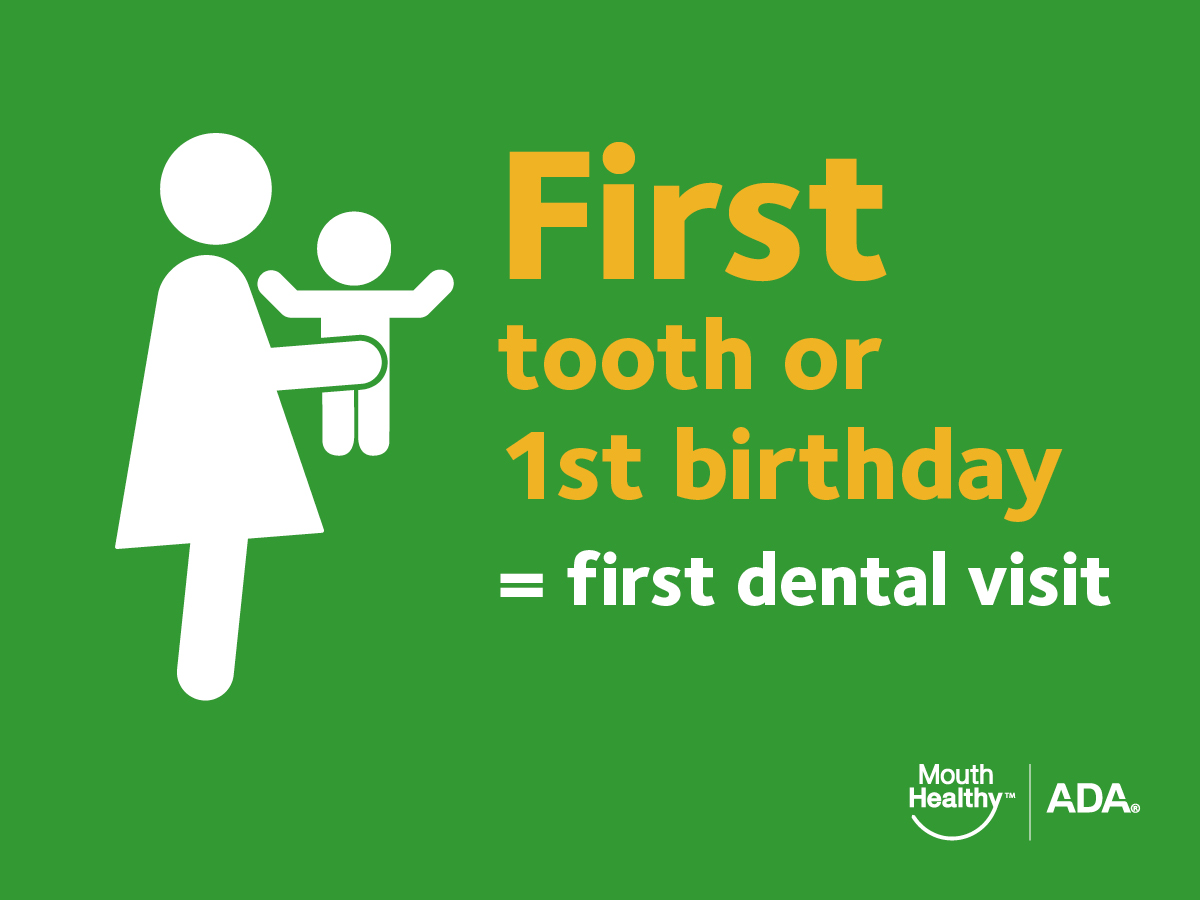 First
tooth or
1st birthday
= first dental visit

Mouth Healthy™ | ADA®