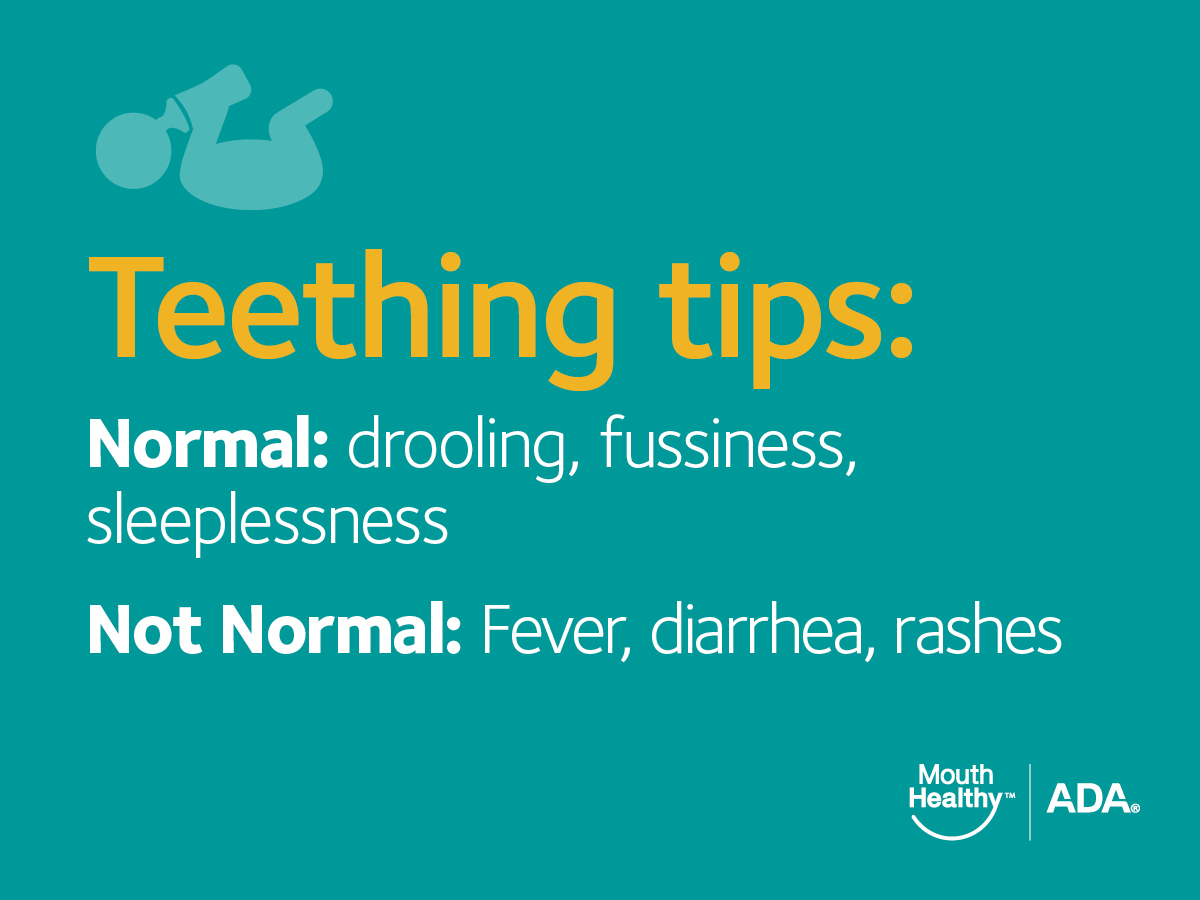 Teething tips:

Normal: drooling, fussiness, sleeplessness

Not Normal: Fever, diarrhea, rashes

Mouth Healthy™ ADA®