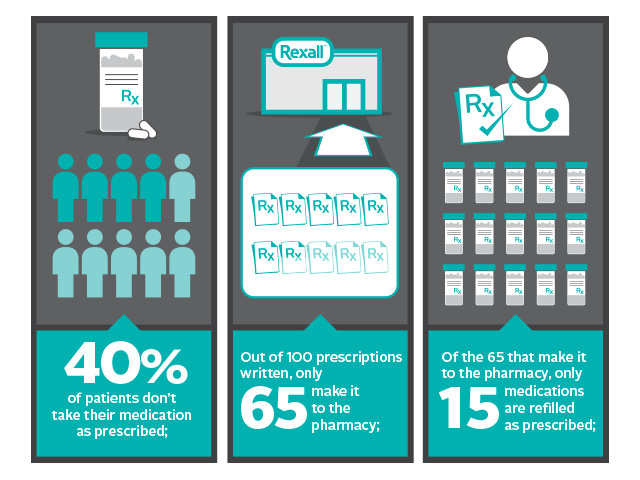 Rx

40%
of patients don't take their medication as prescribed;

Rexall

Rx Rx Rx Rx Rx
Rx Rx Rx Rx Rx

Out of 100 prescriptions written, only
65 make it to the pharmacy;

Rx

Rx Rx Rx Rx Rx
Rx Rx Rx Rx Rx
Rx Rx Rx Rx Rx

Of the 65 that make it to the pharmacy, only
15 medications are refilled as prescribed;