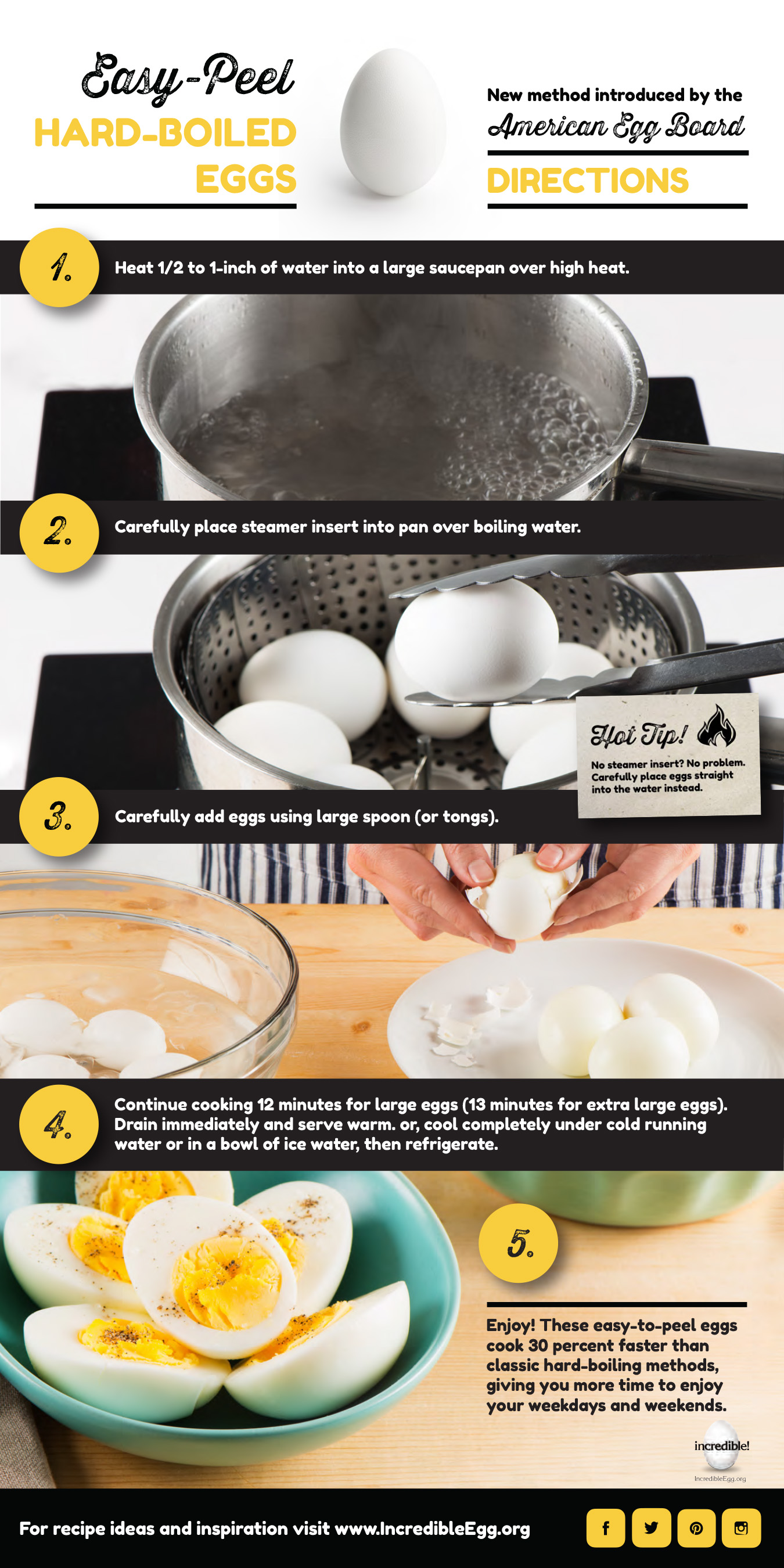 Easy-Peel
HARD-BOILED
EGGS

New method introduced by the
American Egg Board
DIRECTIONS

1.
Heat 1/2 to 1-inch of water into a large saucepan over high heat.

2.
Carefully place steamer insert into pan over boiling water.

Hot Tip!
No steamer insert? No problem. Carefully place eggs straight into the water instead.

3.
Carefully add eggs using large spoon (or tongs).

4.
Continue cooking 12 minutes for large eggs (13 minutes for extra large eggs). Drain immediately and serve warm. or, cool completely under cold running water or in a bowl of ice water, then refrigerate.

5.
Enjoy! These easy-to-peel eggs cook 30 percent faster than classic hard-boiling methods, giving you more time to enjoy your weekdays and weekends.

incredible!
IncredibleEgg.org

For recipe ideas and inspiration visit www.IncredibleEgg.org