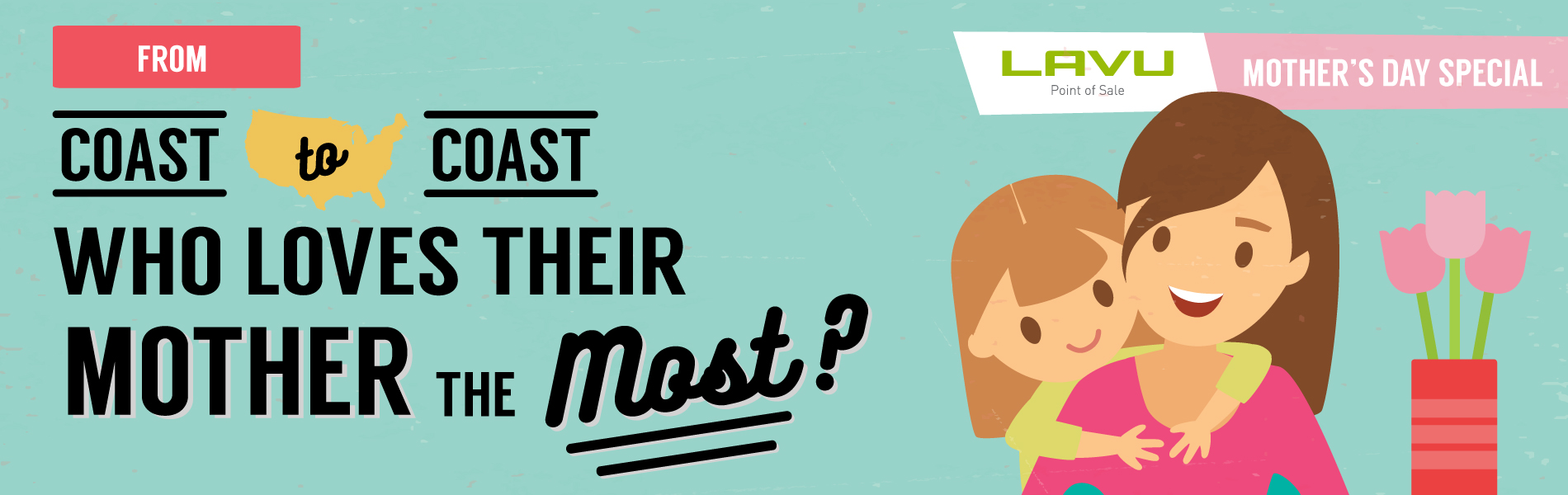 FROM

COAST to COAST

WHO LOVES THEIR MOTHER THE Most?

LAVU
Point of Sale

MOTHER'S DAY SPECIAL