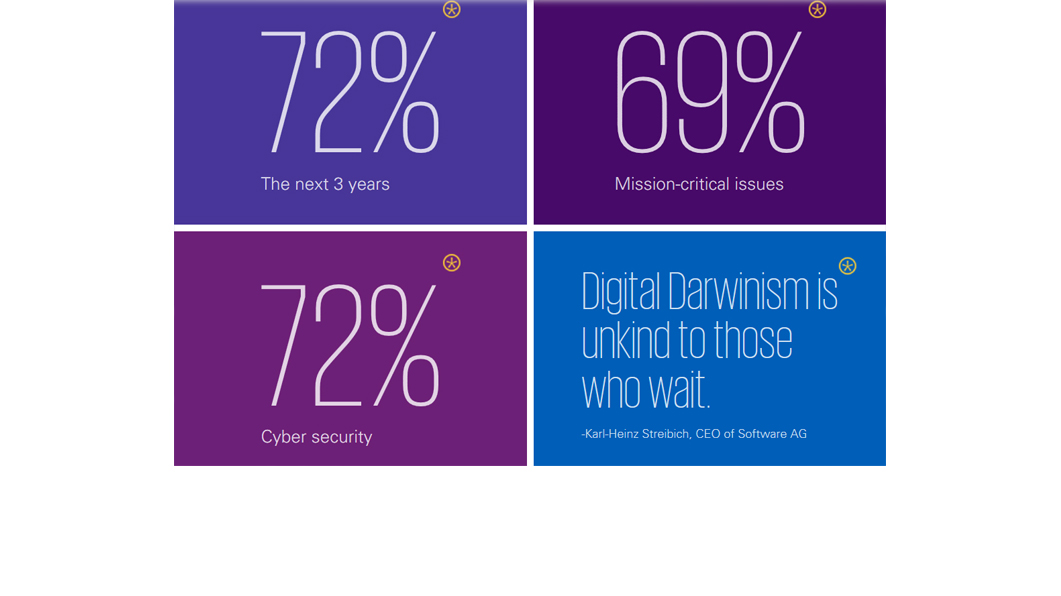 72%

The next 3 years

69%

Mission-critical issues

72%

Cyber security

Digital Darwinism is unkind to those who wait.

-Karl-Heinz Streibich, CEO of Software AG