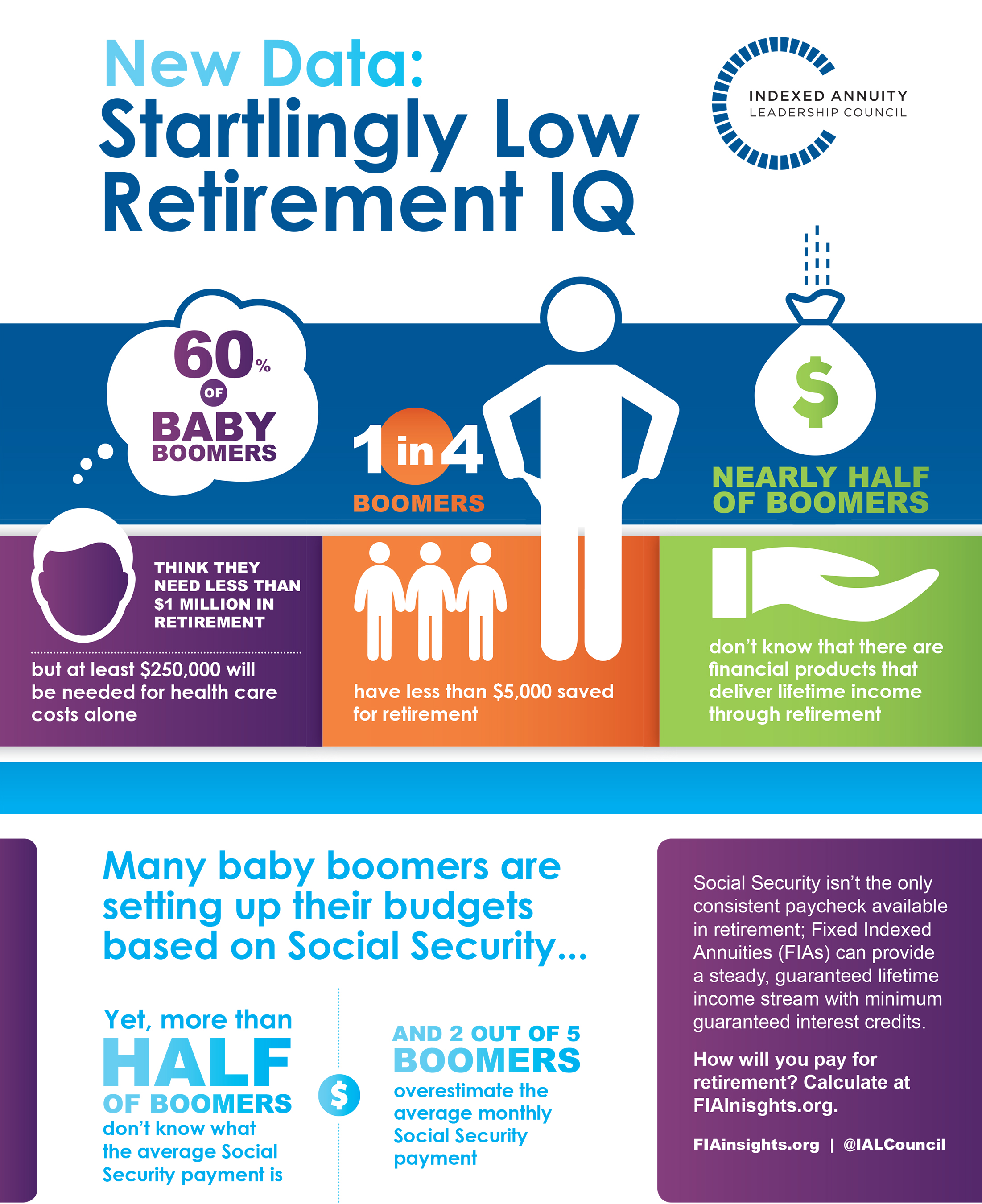 New Data:
Startlingly Low Retirement IQ

INDEXED ANNUITY
LEADERSHIP COUNCIL

60%
OF
BABY BOOMERS

THINK THEY NEED LESS THAN $1 MILLION IN RETIREMENT

but at least $250,000 will be needed for health care costs alone

1 in 4
BOOMERS

have less than $5,000 saved for retirement

$

NEARLY HALF OF BOOMERS

don't know that there are financial products that deliver lifetime income through retirement

Many baby boomers are setting up their budgets based on Social Security...

Yet, more than
HALF
OF BOOMERS
don't know what the average Social Security payment is

$

AND 2 OUT OF 5
BOOMERS
overestimate the average monthly Social Security payment

Social Security isn't the only consistent paycheck available in retirement; Fixed Indexed Annuities (FIAs) can provide a steady, guaranteed lifetime income stream with minimum guaranteed interest credits.

How will you pay for retirement? Calculate at FIAInisghts.org.

FIAinsights.org | @IALCouncil