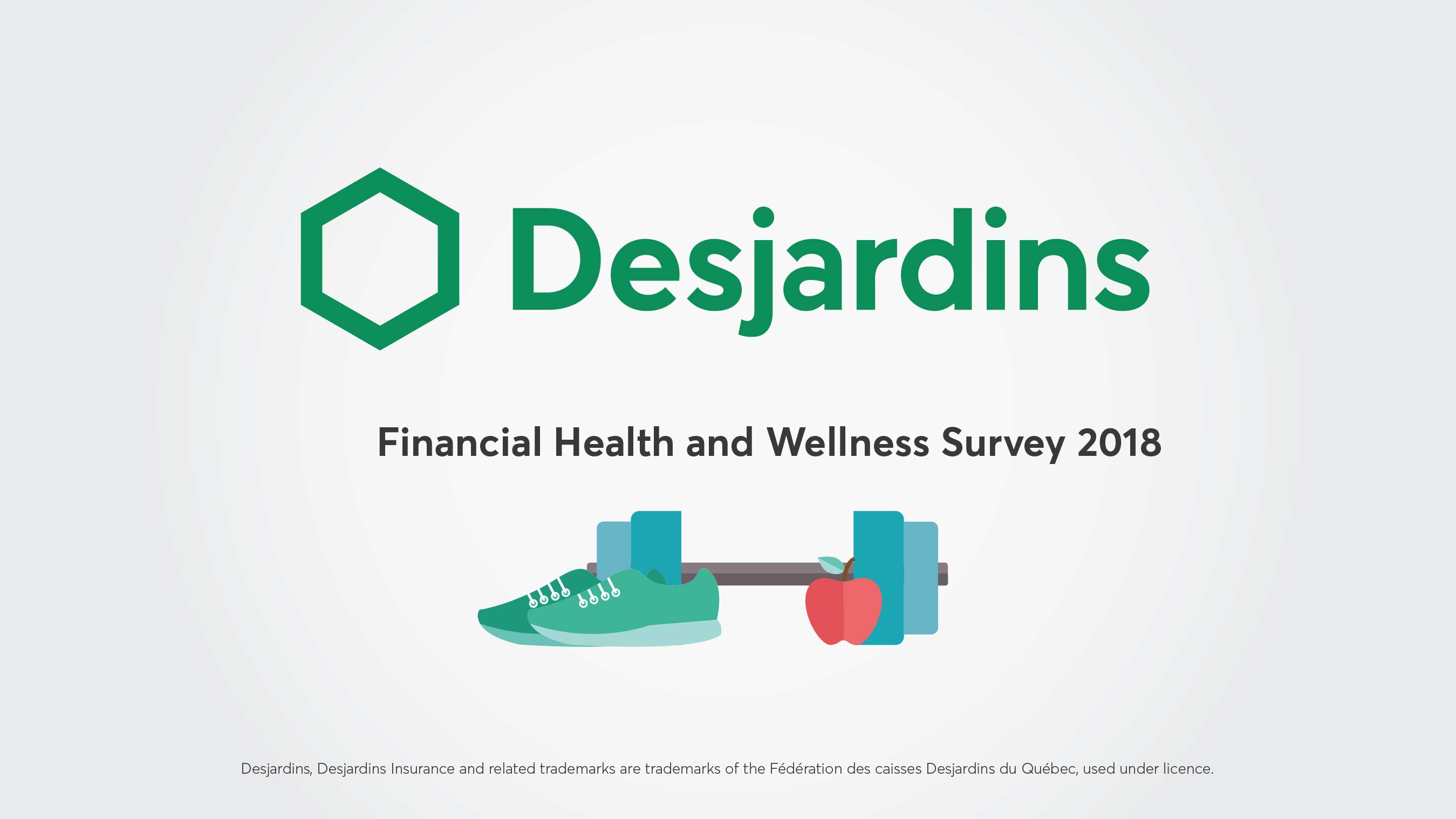 Desjardins

Financial Health and Wellness Survey 2018

Desjardins, Desjardins Insurance and related trademarks are trademarks of the Fédération des caisses Desjardins du Québec, used under licence.