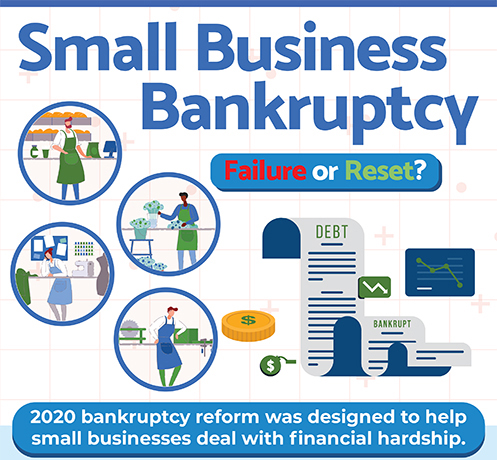 Small Business Bankruptcy

Failure or Reset?

DEBT

BANKRUPT

$

$

2020 bankruptcy reform was designed to help small businesses deal with financial hardship.