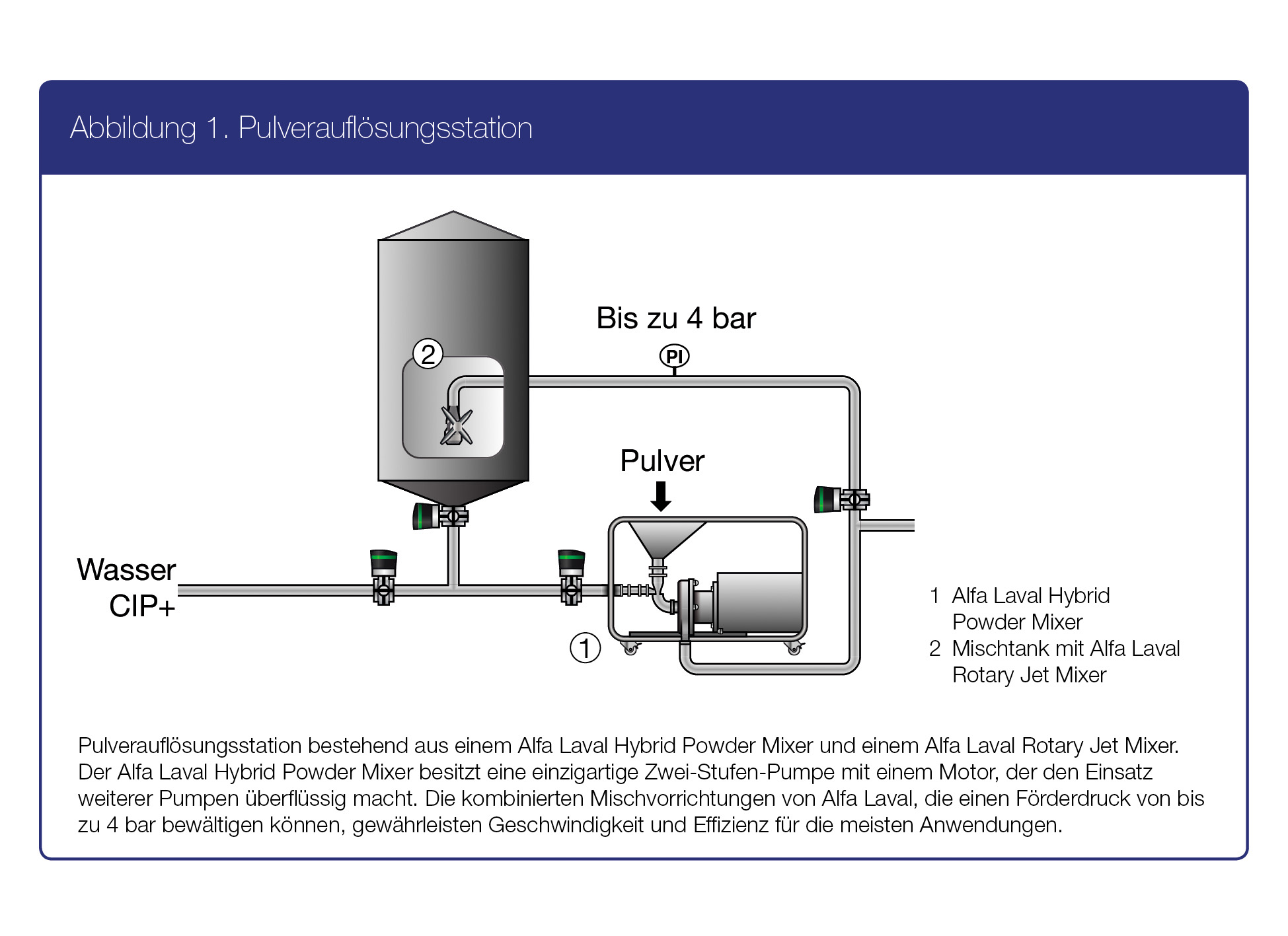 Abbildung 1. Pulverauflösungsstation

Bis zu 4 bar

PI

2

Pulver

Wasser
CIP+

1

1 Alfa Laval Hybrid Powder Mixer
2 Mischtank mit Alfa Laval Rotary Jet Mixer

Pulverauflösungsstation bestehend aus einem Alfa Laval Hybrid Powder Mixer und einem Alfa Laval Rotary Jet Mixer. Der Alfa Laval Hybrid Powder Mixer besitzt eine einzigartige Zwei-Stufen-Pumpe mit einem Motor, der den Einsatz weiterer Pumpen überflüssig macht. Die kombinierten Mischvorrichtungen von Alfa Laval, die einen Förderdruck von bis zu 4 bar bewältigen können, gewährleisten Geschwindigkeit und Effizienz für die meisten Anwendungen.