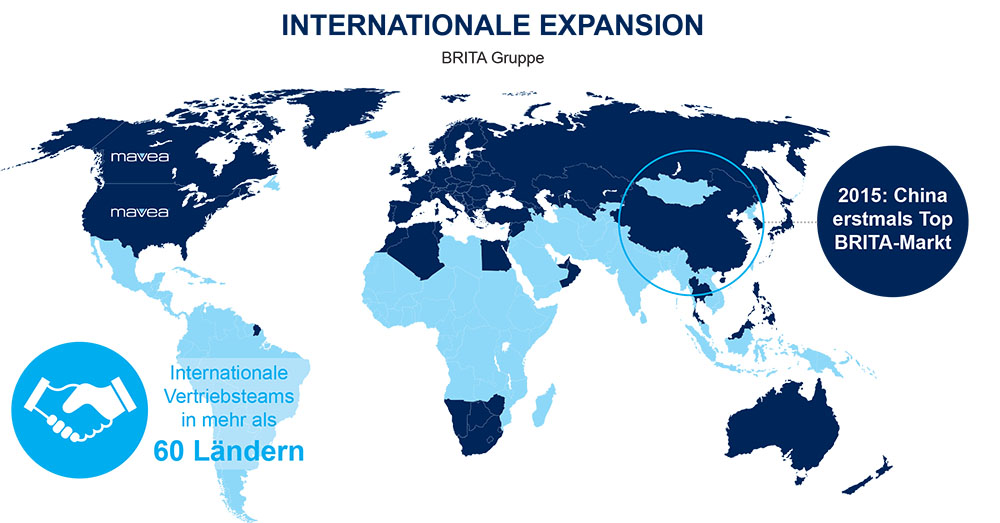 INTERNATIONALE EXPANSION

BRITA Gruppe

mavea

mavea

2015: China erstmals Top BRITA-Markt

Internationale Vertriebsteams in mehr als

60 Ländern