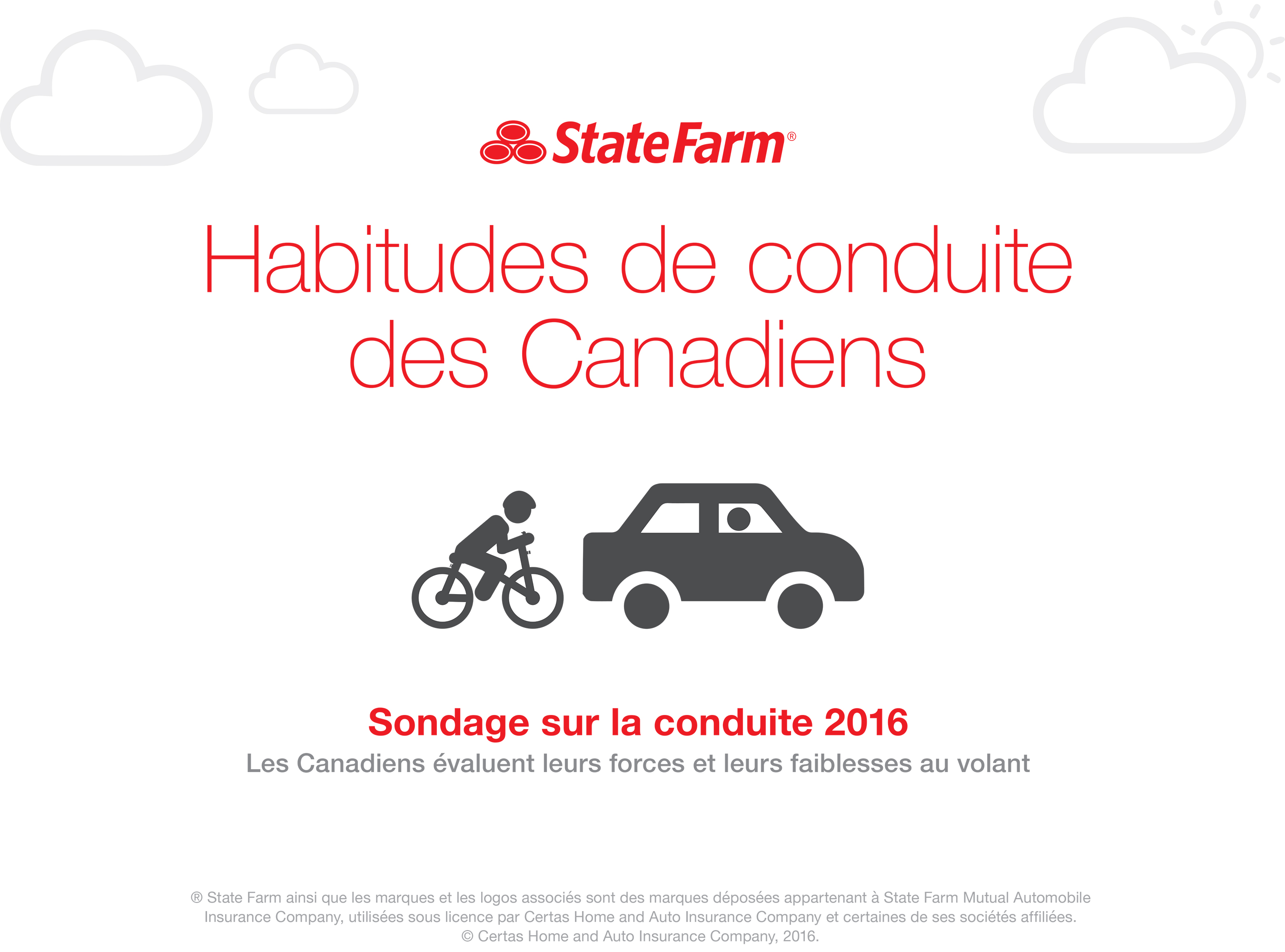 StateFarm®

Habitudes de conduite des Canadiens

Sondage sur la conduite 2016

Les Canadiens évaluent leurs forces et leurs faiblesses au volant

® State Farm ainsi que les marques et les logos associés sont des marques déposées appartenant à State Farm Mutual Automobile Insurance Company, utilisées sous licence par Certas Home and Auto Insurance Company et certaines de ses sociétés affiliées.
© Certas Home and Auto Insurance Company, 2016.