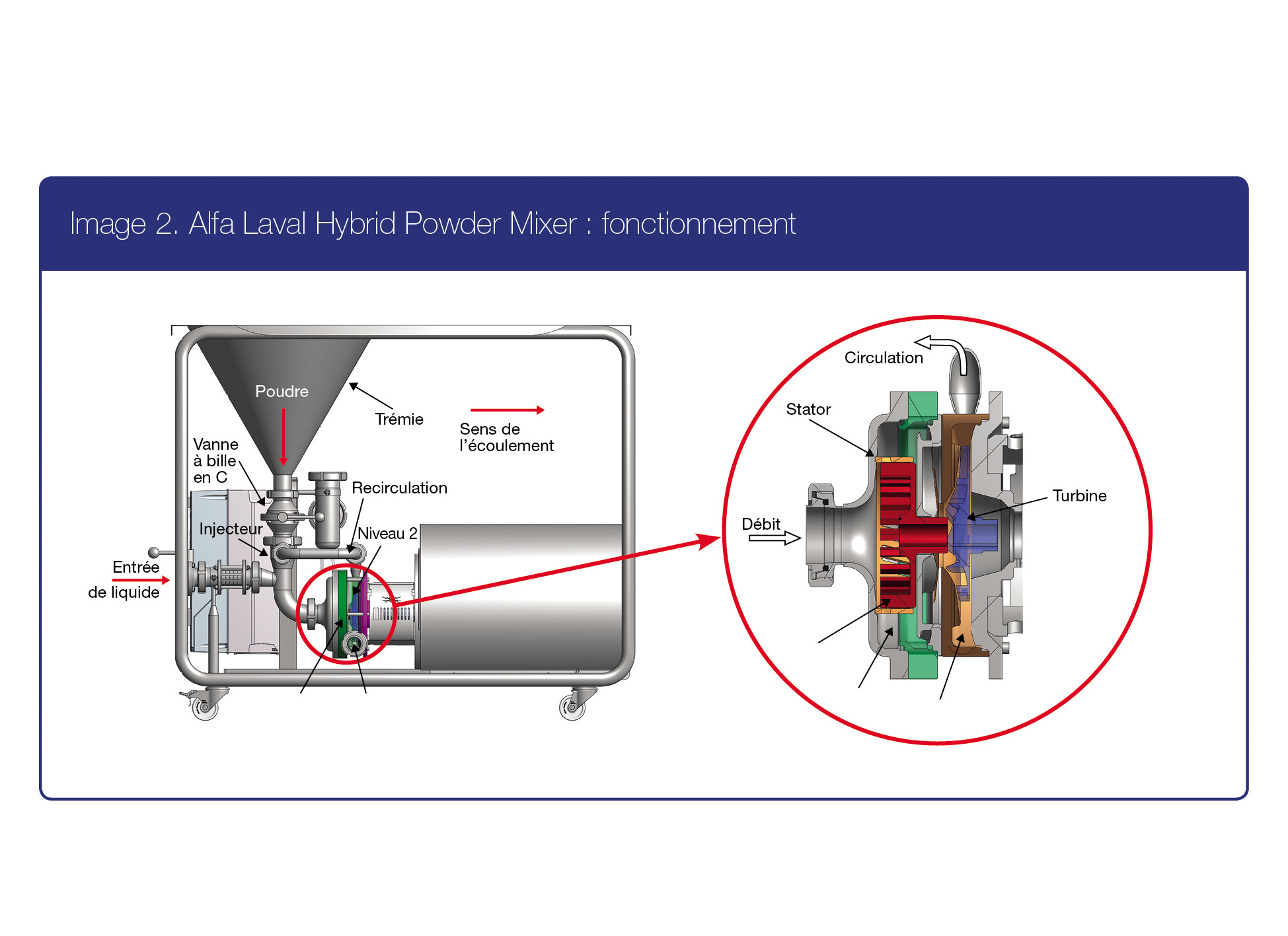 Image 2. Alfa Laval Hybrid Powder Mixer : fonctionnement

Poudre

Trémie

Sens de l'écoulement

Vanne à bille en C

Recirculation

Injecteur

Niveau 2

Entrée de liquide

Circulation

Stator

Turbine

Débit