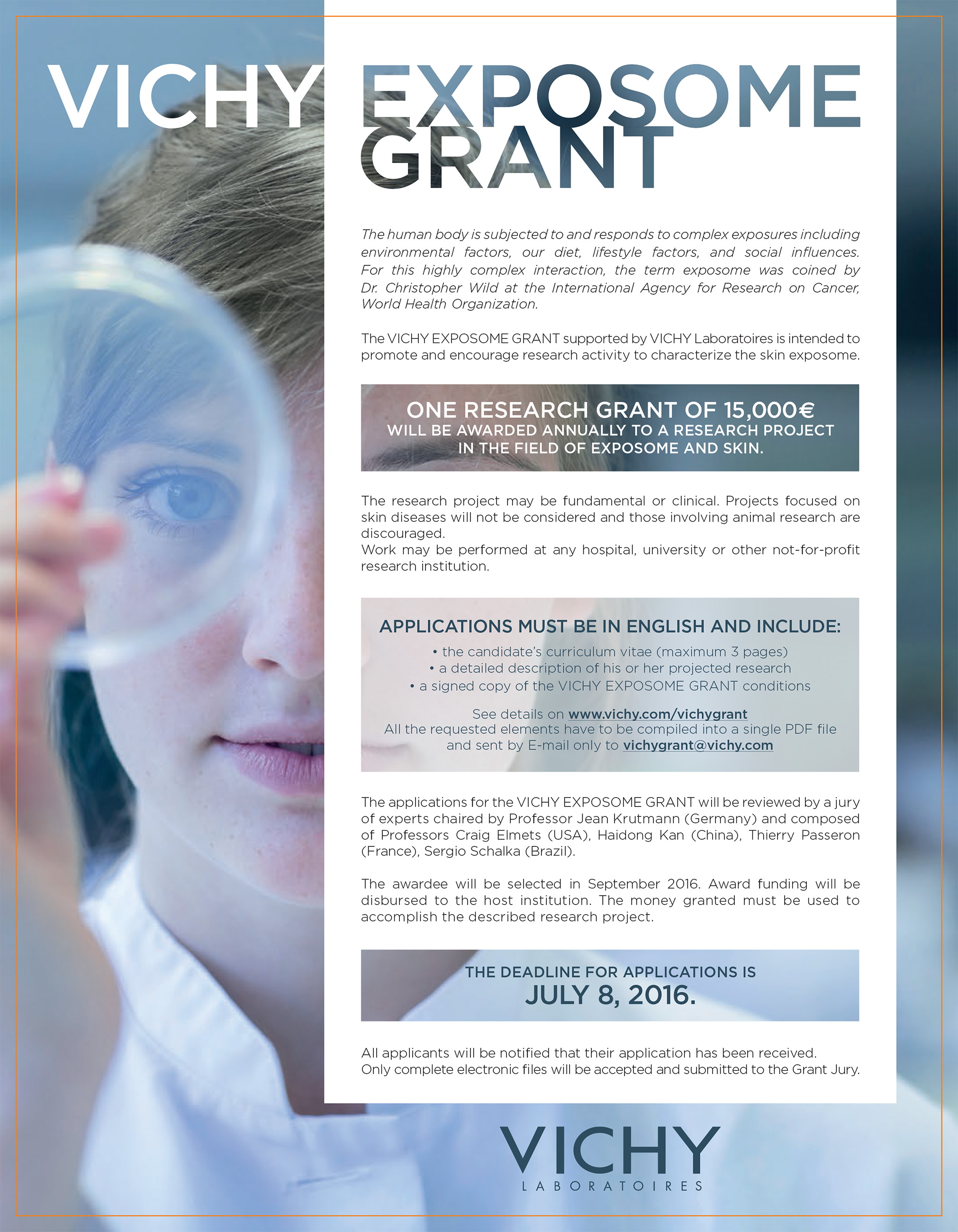 VICHY EXPOSOME GRANT

The human body is subjected to and responds to complex exposures including environmental factors, our diet, lifestyle factors, and social influences. For this highly complex interaction, the term exposome was coined by Dr. Christopher Wild at the International Agency for Research on Cancer, World Health Organization.

The VICHY EXPOSOME GRANT supported by VICHY Laboratoires is intended to promote and encourage research activity to characterize the skin exposome.

ONE RESEARCH GRANT OF 15,000€
WILL BE AWARDED ANNUALLY TO A RESEARCH PROJECT IN THE FIELD OF EXPOSOME AND SKIN.

The research project may be fundamental or clinical. Projects focused on skin diseases will not be considered and those involving animal research are discouraged.
Work may be performed at any hospital, university or other not-for-profit research institution.

APPLICATIONS MUST BE IN ENGLISH AND INCLUDE:
• the candidate's curriculum vitae (maximum 3 pages)
• a detailed description of his or her projected research
• a signed copy of the VICHY EXPOSOME GRANT conditions

See details on www.vichy.com/vichygrant
All the requested elements have to be compiled into a single PDF file and sent by E-mail only to vichygrant@vichy.com

The applications for the VICHY EXPOSOME GRANT will be reviewed by a jury of experts chaired by Professor Jean Krutmann (Germany) and composed of Professors Craig Elmets (USA), Haidong Kan (China), Thierry Passeron (France), Sergio Schalka (Brazil).

The awardee will be selected in September 2016. Award funding will be disbursed to the host institution. The money granted must be used to accomplish the described research project.

THE DEADLINE FOR APPLICATIONS IS
JULY 8, 2016.

All applicants will be notified that their application has been received.
Only complete electronic files will be accepted and submitted to the Grant Jury.

VICHY
LABORATOIRES