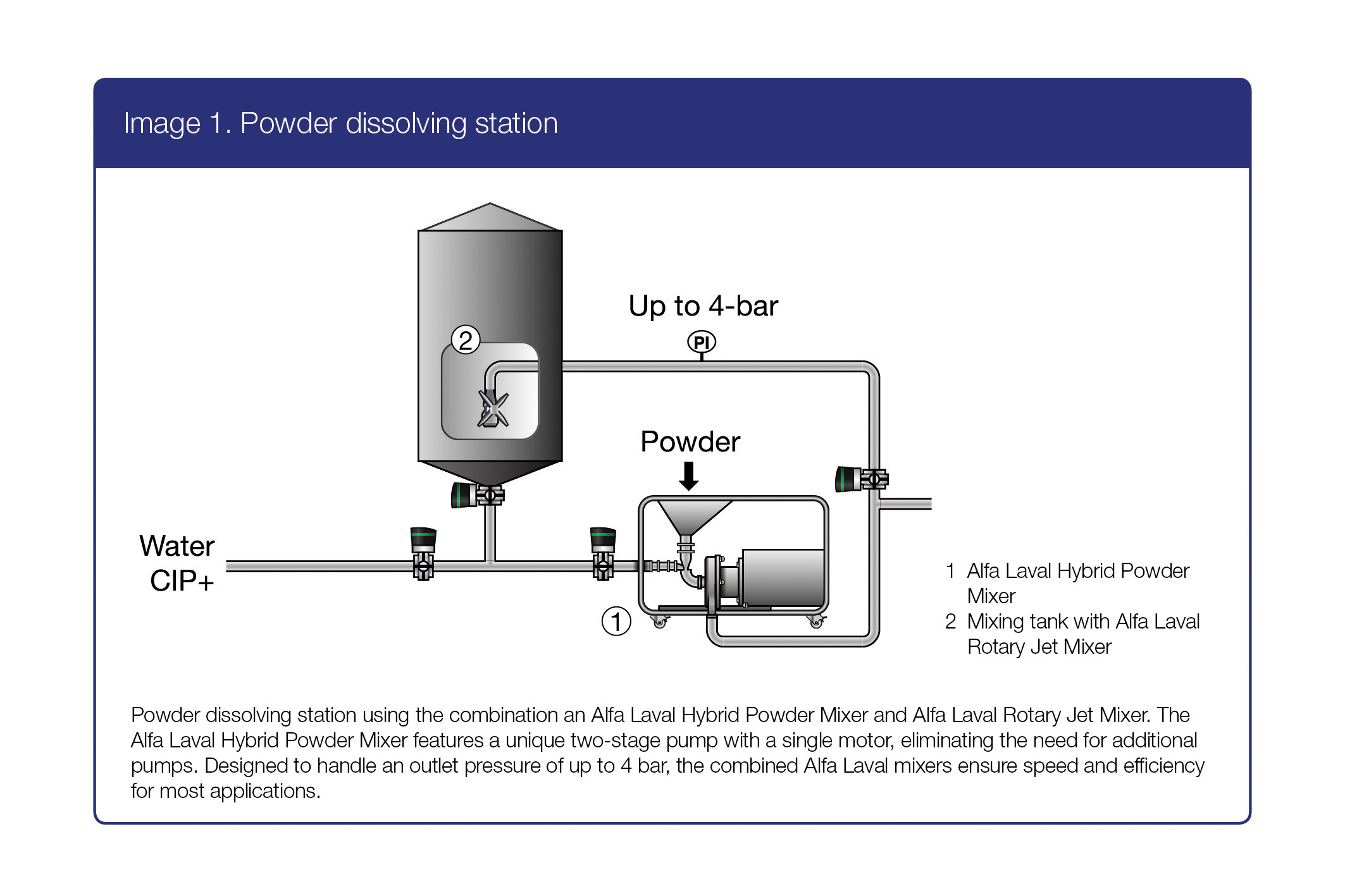 Image 1. Powder dissolving station

Up to 4-bar

PI

2

Powder

Water
CIP+

1

1 Alfa Laval Hybrid Powder Mixer
2 Mixing tank with Alfa Laval Rotary Jet Mixer

Powder dissolving station using the combination an Alfa Laval Hybrid Powder Mixer and Alfa Laval Rotary Jet Mixer. The Alfa Laval Hybrid Powder Mixer features a unique two-stage pump with a single motor, eliminating the need for additional pumps. Designed to handle an outlet pressure of up to 4 bar, the combined Alfa Laval mixers ensure speed and efficiency for most applications.