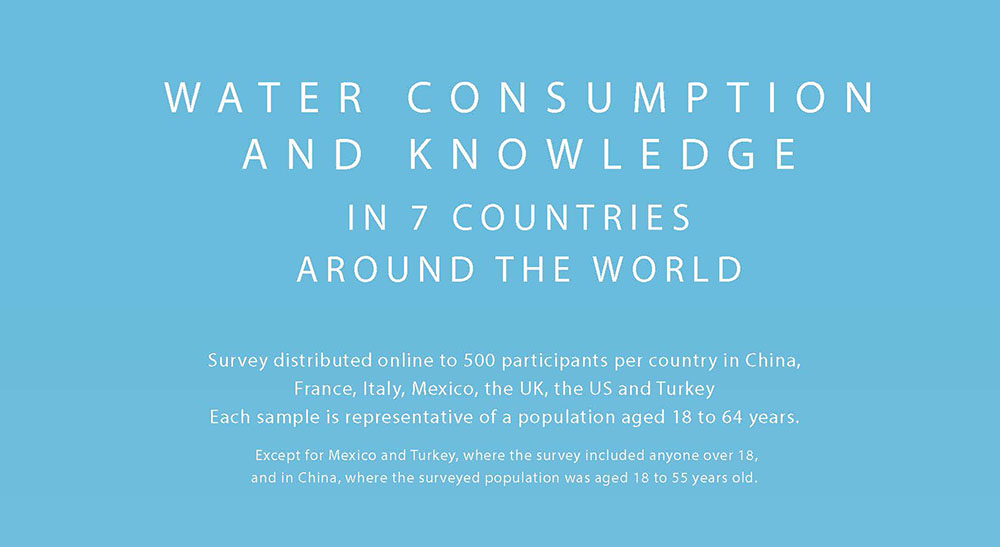 WATER CONSUMPTION AND KNOWLEDGE
IN 7 COUNTRIES AROUND THE WORLD

Survey distributed online to 500 participants per country in China, France, Italy, Mexico, the UK, the US and Turkey
Each sample is representative of a population aged 18 to 64 years.

Except for Mexico and Turkey, where the survey included anyone over 18, and in China, where the surveyed population was aged 18 to 55 years old.