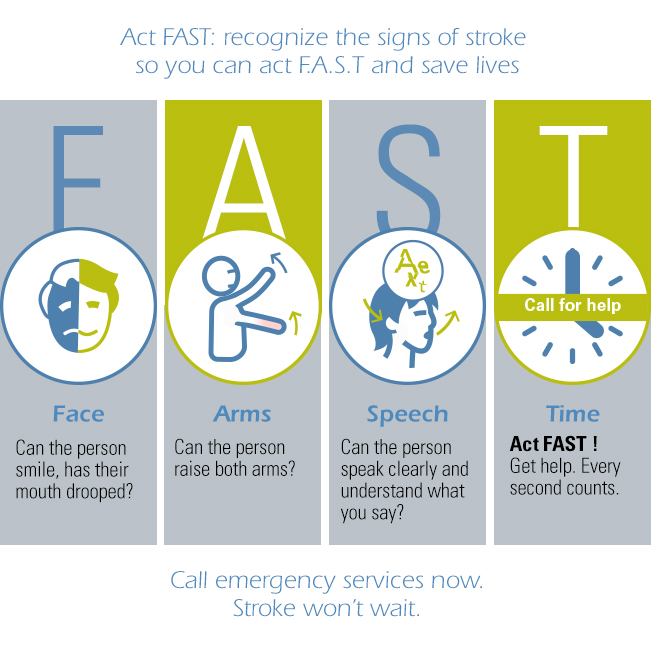 Act FAST: recognize the signs of stroke so you can act F.A.S.T and save lives

F

Face

Can the person smile, has their mouth drooped?

A

Arms

Can the person raise both arms?

S

A e x t

Speech

Can the person speak clearly and understand what you say?

T

Call for help

Time

Act FAST !
Get help. Every second counts.

Call emergency services now.
Stroke won't wait.