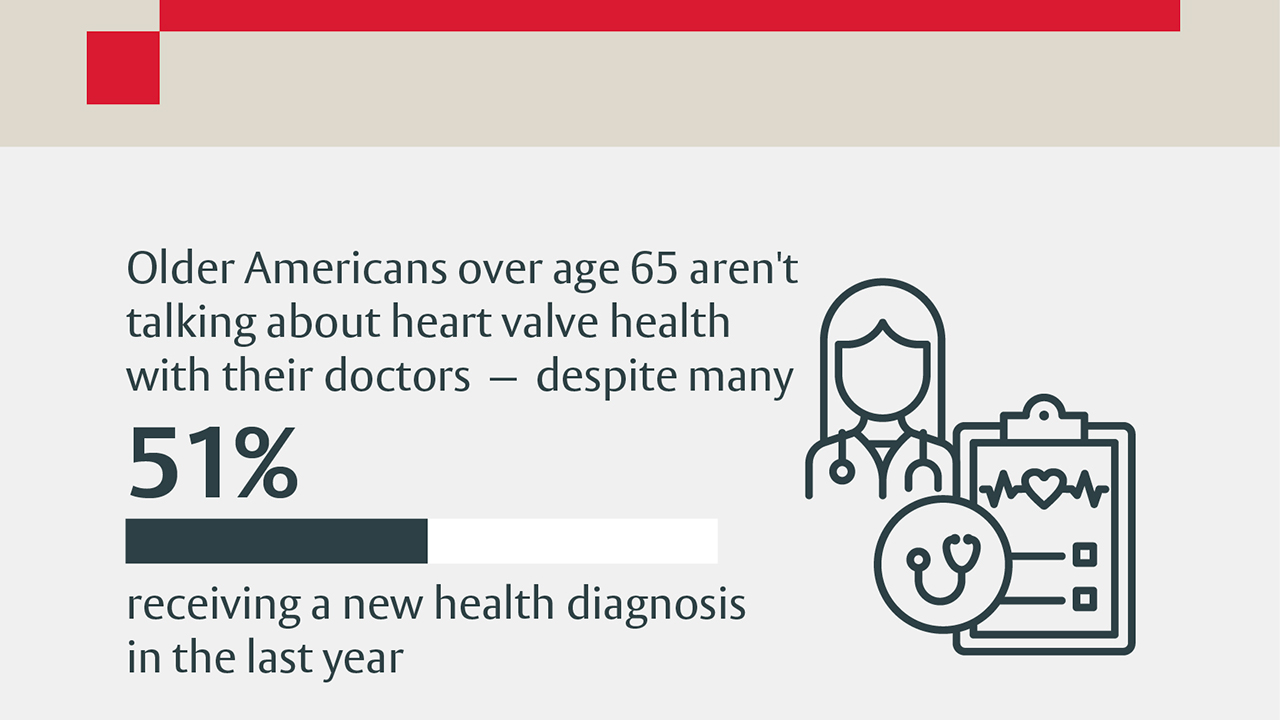 Older Americans over age 65 aren't talking about heart valve health with their doctors — despite many

51%

receiving a new health diagnosis in the last year