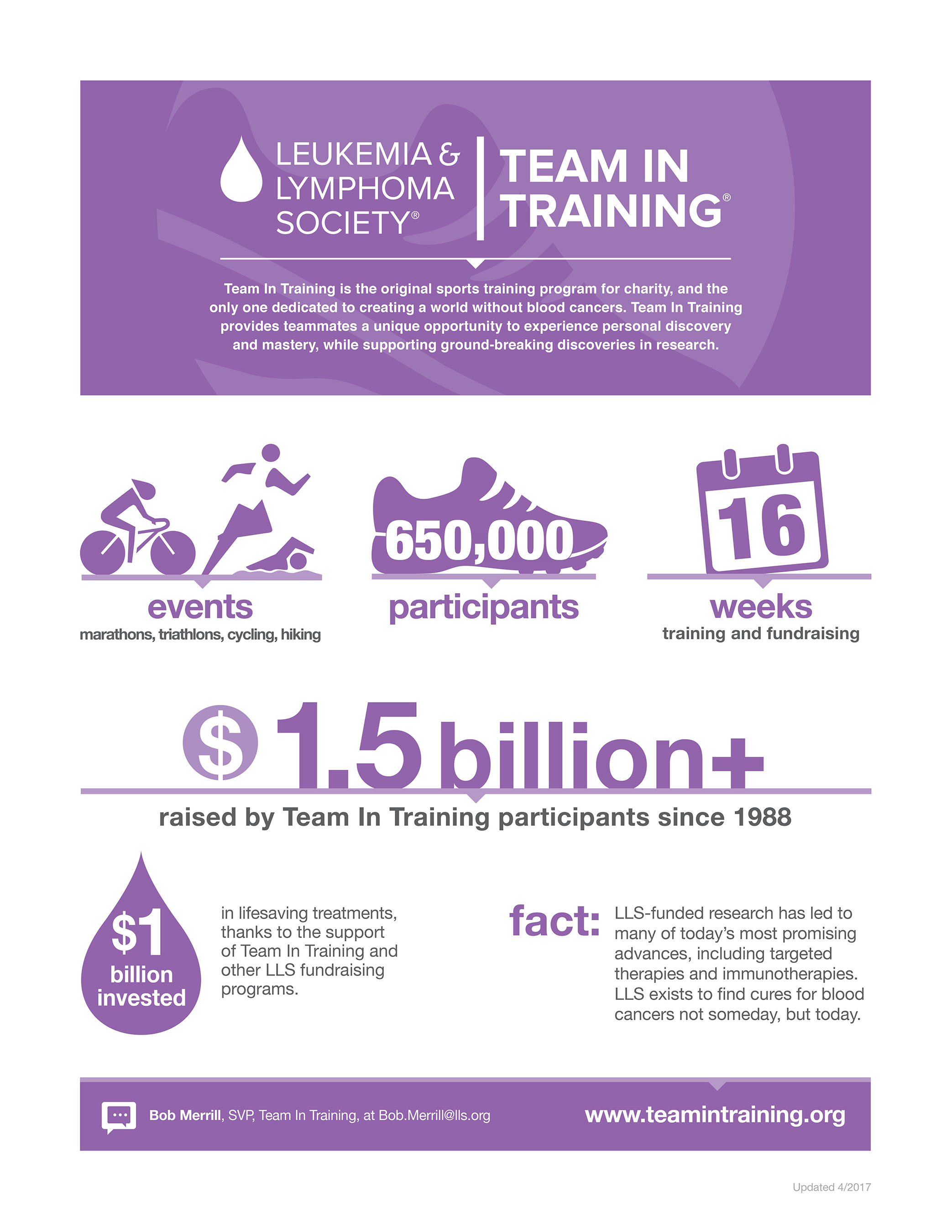 LEUKEMIA & LYMPHOMA SOCIETY®

TEAM IN TRAINING®

Team In Training is the original sports training program for charity, and the only one dedicated to creating a world without blood cancers. Team In Training provides teammates a unique opportunity to experience personal discovery and mastery, while supporting ground-breaking discoveries in research.

events
marathons, triathlons, cycling, hiking

650,000
participants

16
weeks
training and fundraising

$ 1.5 billion+
raised by Team In Training participants since 1988

$1 billion invested

in lifesaving treatments, thanks to the support of Team In Training and other LLS fundraising programs.

fact: LLS-funded research has led to many of today's most promising advances, including targeted therapies and immunotherapies. LLS exists to find cures for blood cancers not someday, but today.

Bob Merrill, SVP, Team In Training, at Bob.Merrill@lls.org

www.teamintraining.org

Updated 4/2017