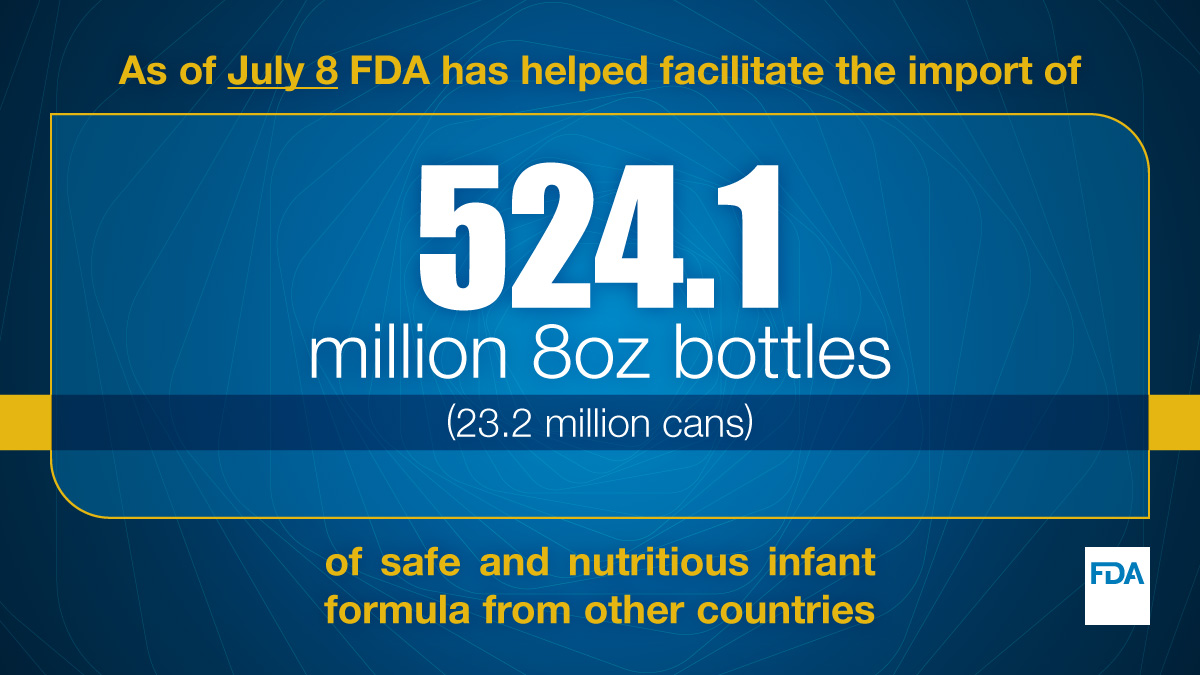 As of July 8 FDA has helped facilitate the import of

524.1

million 8oz bottles

(23.2 million cans)

of safe and nutritious infant formula from other countries

FDA